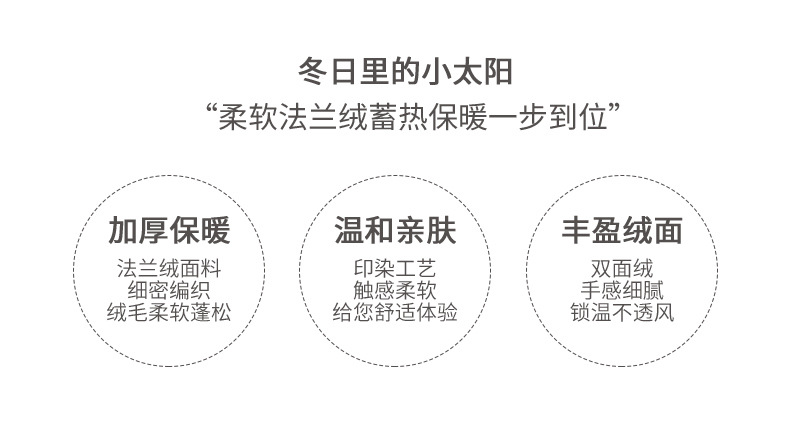 冬日里的小太阳
“柔软法兰绒蓄热保暖一步到位”

加厚保暖
法兰绒面料
细密编织
绒毛柔软蓬松

温和亲肤
印染工艺
触感柔软
给您舒适体验

丰盈绒面
双面绒
手感细腻
锁温不透风