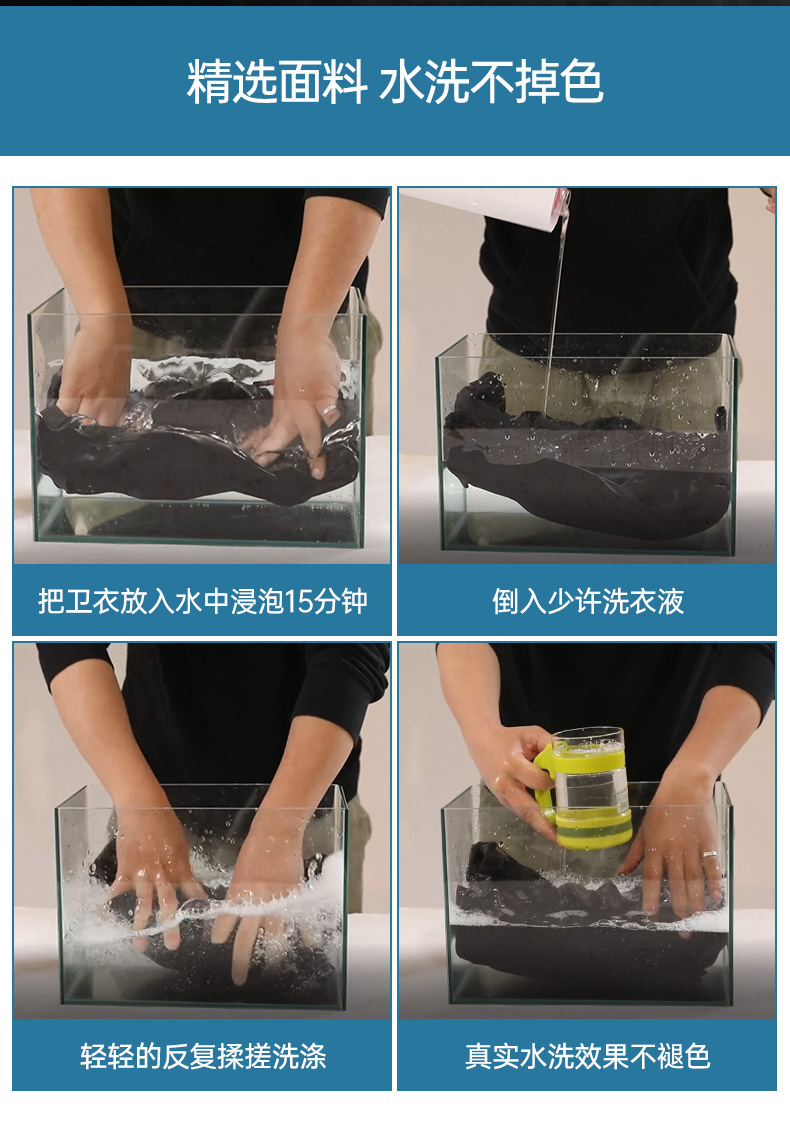 精选面料 水洗不掉色

把卫衣放入水中浸泡15分钟

倒入少许洗衣液

轻轻的反复揉搓洗涤

真实水洗效果不褪色