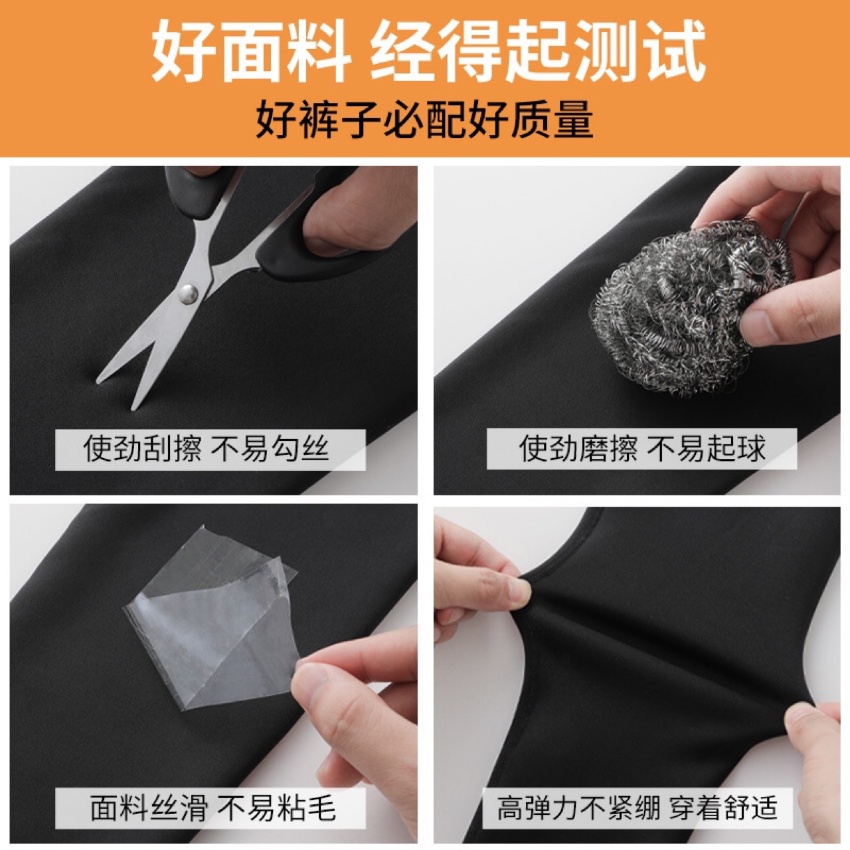 好面料 经得起测试
好裤子必配好质量

使劲刮擦 不易勾丝

使劲磨擦 不易起球

面料丝滑 不易粘毛

高弹力不紧绷 穿着舒适